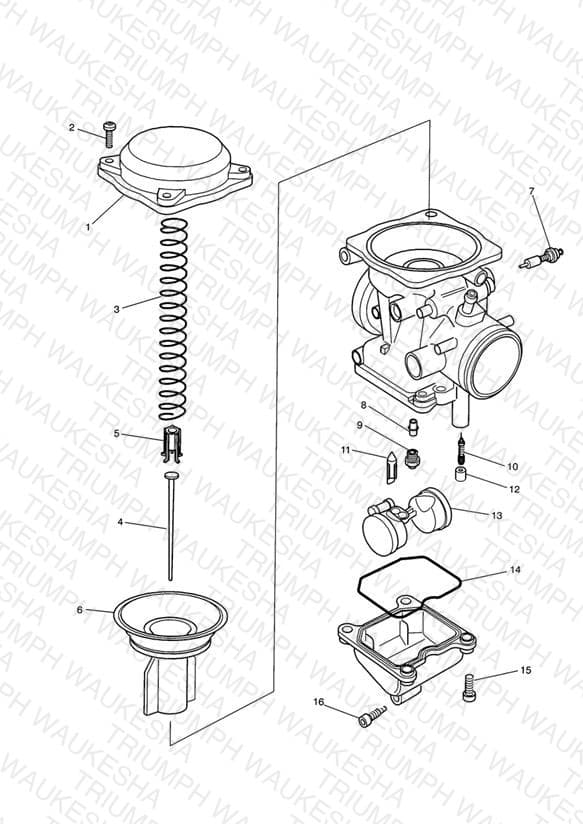 TRIUMPH WAUKESHA

2
1
3
5
4
6
7
8
9
11
10
12
13
14
15
16